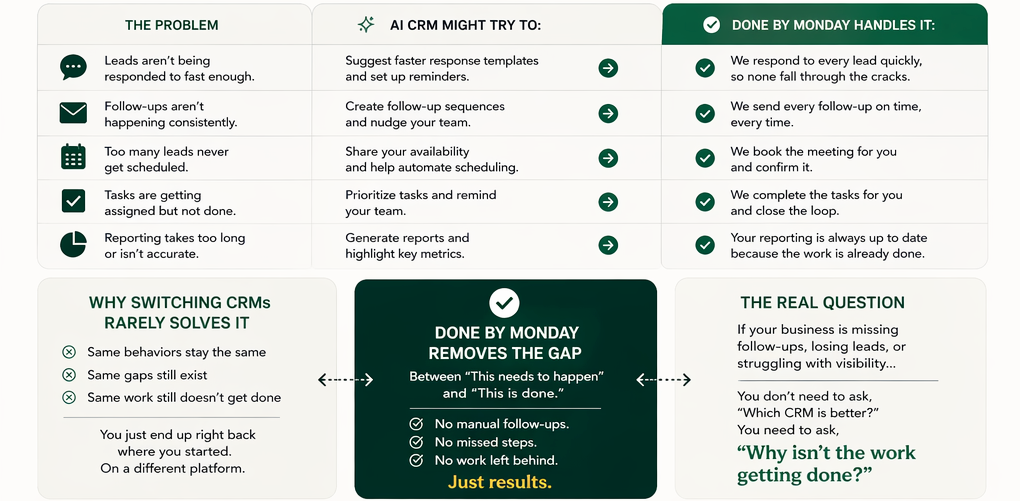 | THE PROBLEM | AI CRM MIGHT TRY TO: | DONE BY MONDAY HANDLES IT: |
|---|---|---|
| Leads aren't being responded to fast enough. | Suggest faster response templates and set up reminders. | We respond to every lead quickly, so none fall through the cracks. |
| Follow-ups aren't happening consistently. | Create follow-up sequences and nudge your team. | We send every follow-up on time, every time. |
| Too many leads never get scheduled. | Share your availability and help automate scheduling. | We book the meeting for you and confirm it. |
| Tasks are getting assigned but not done. | Prioritize tasks and remind your team. | We complete the tasks for you and close the loop. |
| Reporting takes too long or isn't accurate. | Generate reports and highlight key metrics. | Your reporting is always up to date because the work is already done. |

WHY SWITCHING CRMs RARELY SOLVES IT

Same behaviors stay the same
Same gaps still exist
Same work still doesn't get done

You just end up right back where you started. On a different platform.

DONE BY MONDAY REMOVES THE GAP

Between "This needs to happen" and "This is done."

No manual follow-ups.
No missed steps.
No work left behind.

Just results.

THE REAL QUESTION

If your business is missing follow-ups, losing leads, or struggling with visibility...

You don't need to ask, "Which CRM is better?"
You need to ask,
"Why isn't the work getting done?"